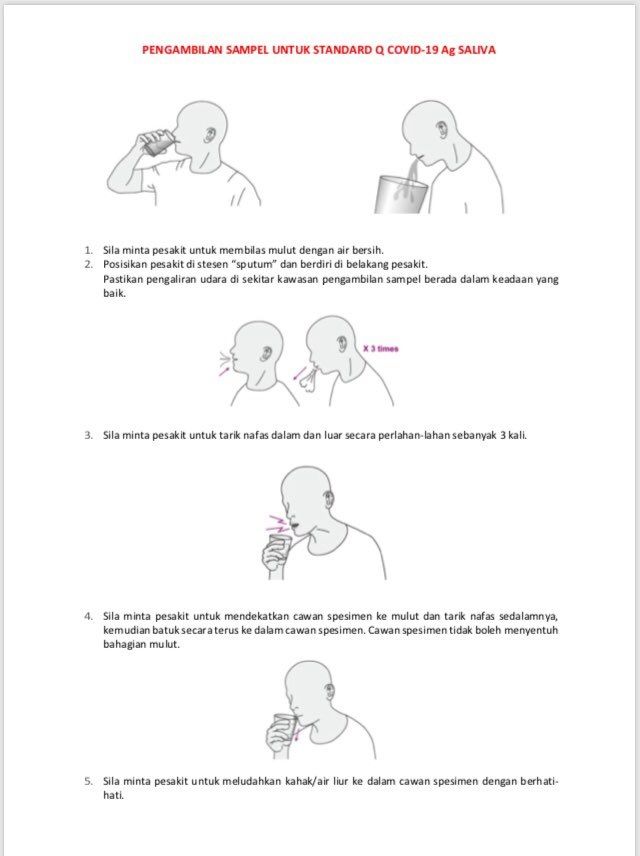 PENGAMBILAN SAMPEL UNTUK STANDARD Q COVID-19 Ag SALIVA

1. Sila minta pesakit untuk membilas mulut dengan air bersih.
2. Posisikan pesakit di stesen "sputum" dan berdiri di belakang pesakit.
Pastikan pengaliran udara di sekitar kawasan pengambilan sampel berada dalam keadaan yang baik.

X 3 times

3. Sila minta pesakit untuk tarik nafas dalam dan luar secara perlahan-lahan sebanyak 3 kali.

4. Sila minta pesakit untuk mendekatkan cawan spesimen ke mulut dan tarik nafas sedalamnya, kemudian batuk secara terus ke dalam cawan spesimen. Cawan spesimen tidak boleh menyentuh bahagian mulut.

5. Sila minta pesakit untuk meludahkan kahak/air liur ke dalam cawan spesimen dengan berhati-hati.