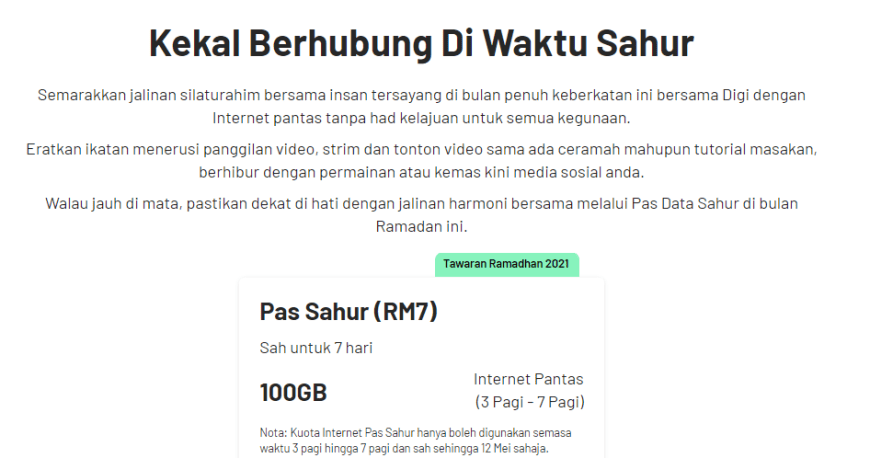 Kekal Berhubung Di Waktu Sahur

Semarakkan jalinan silaturahim bersama insan tersayang di bulan penuh keberkatan ini bersama Digi dengan Internet pantas tanpa had kelajuan untuk semua kegunaan.

Eratkan ikatan menerusi panggilan video, strim dan tonton video sama ada ceramah mahupun tutorial masakan, berhibur dengan permainan atau kemas kini media sosial anda.

Walau jauh di mata, pastikan dekat di hati dengan jalinan harmoni bersama melalui Pas Data Sahur di bulan Ramadan ini.

Tawaran Ramadhan 2021

Pas Sahur (RM7)

Sah untuk 7 hari

100GB

Internet Pantas
(3 Pagi - 7 Pagi)

Nota: Kuota Internet Pas Sahur hanya boleh digunakan semasa waktu 3 pagi hingga 7 pagi dan sah sehingga 12 Mei sahaja.