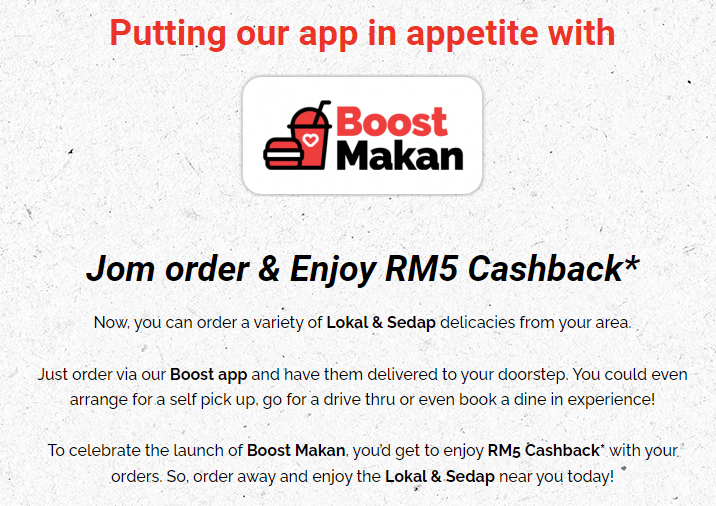 Putting our app in appetite with

Boost Makan

Jom order & Enjoy RM5 Cashback*

Now, you can order a variety of Lokal & Sedap delicacies from your area.

Just order via our Boost app and have them delivered to your doorstep. You could even arrange for a self pick up, go for a drive thru or even book a dine in experience!

To celebrate the launch of Boost Makan, you'd get to enjoy RM5 Cashback* with your orders. So, order away and enjoy the Lokal & Sedap near you today!